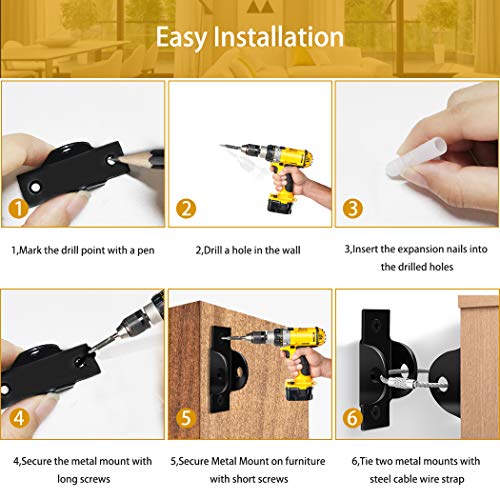 Easy Installation

1

2

3

1,Mark the drill point with a pen

2,Drill a hole in the wall

3,Insert the expansion nails into the drilled holes

4

5

6

4,Secure the metal mount with long screws

5,Secure Metal Mount on furniture with short screws

6,Tie two metal mounts with steel cable wire strap