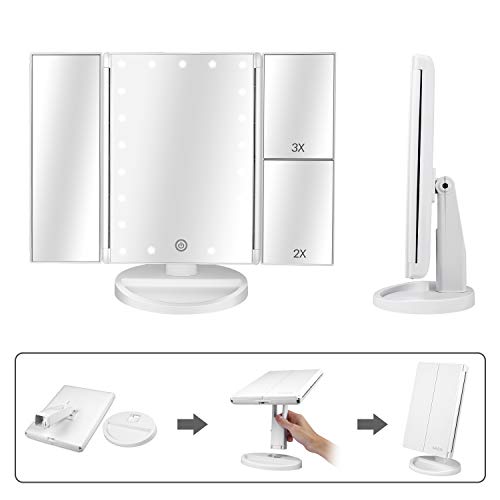 3X

2X