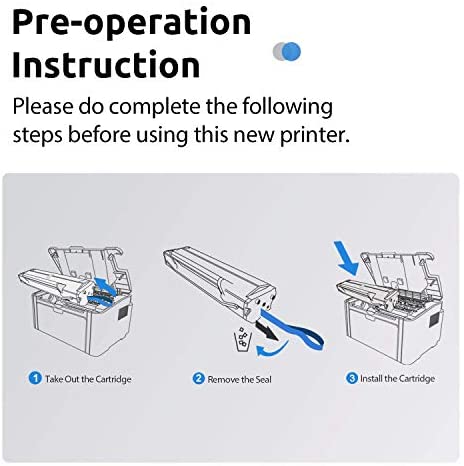 Pre-operation Instruction

Please do complete the following steps before using this new printer.

1 Take Out the Cartridge

2 Remove the Seal

3 Install the Cartridge