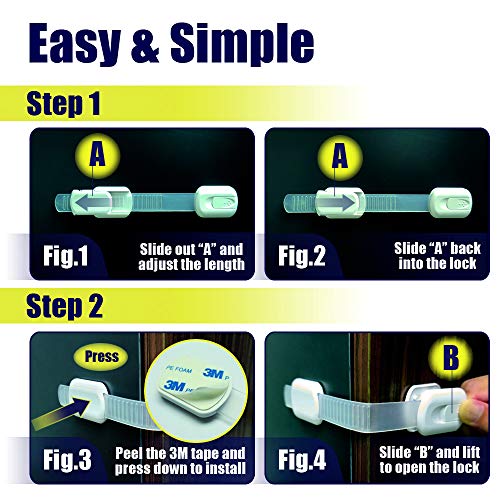 Easy & Simple

Step 1

A

Fig.1

Slide out "A" and adjust the length

A

Fig.2

Slide "A" back into the lock

Step 2

Press

PE FOAM 3M P

3M P

Fig.3

Peel the 3M tape and press down to install

B

Fig.4

Slide "B" and lift to open the lock