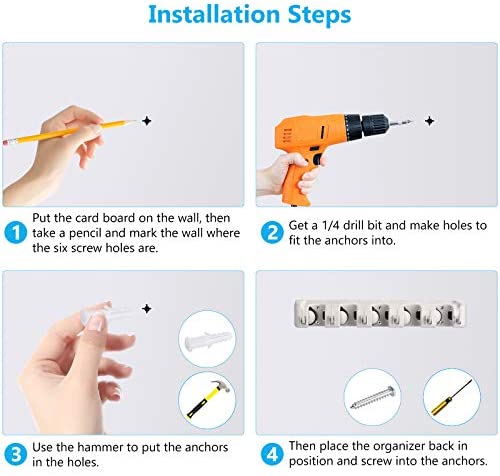 Installation Steps

1 Put the card board on the wall, then take a pencil and mark the wall where the six screw holes are.

2 Get a 1/4 drill bit and make holes to fit the anchors into.

3 Use the hammer to put the anchors in the holes.

4 Then place the organizer back in position and screw into the anchors.