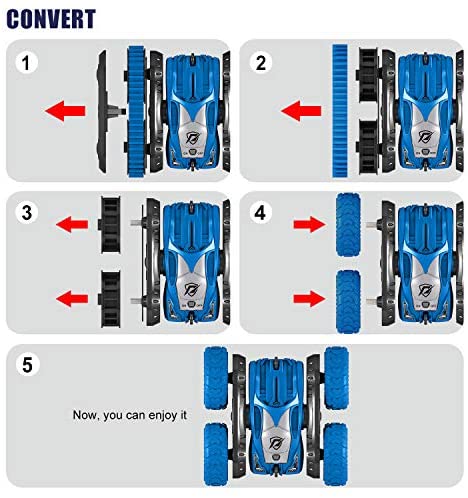 CONVERT

1

2

3

4

5

Now, you can enjoy it