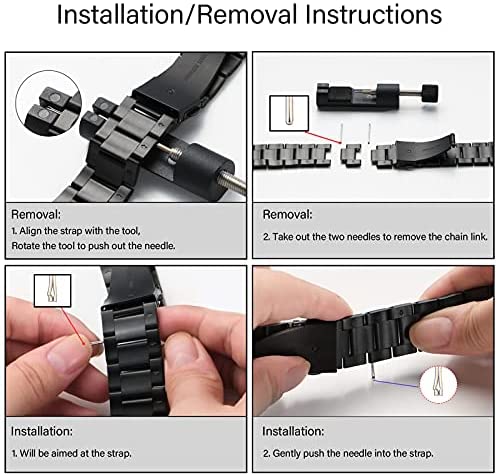 Installation/Removal Instructions

Removal:
1. Align the strap with the tool,
Rotate the tool to push out the needle.

Removal:
2. Take out the two needles to remove the chain link.

Installation:
1. Will be aimed at the strap.

Installation:
2. Gently push the needle into the strap.