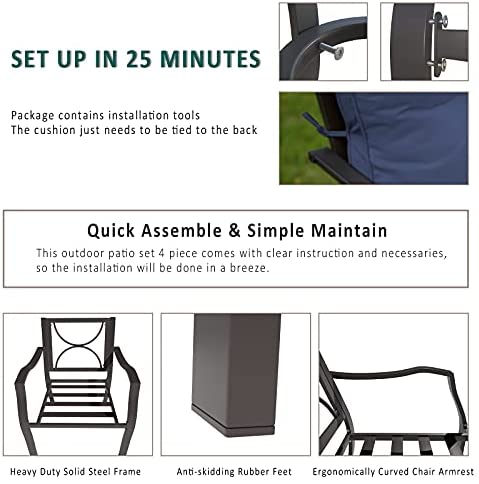 SET UP IN 25 MINUTES

Package contains installation tools
The cushion just needs to be tied to the back

Quick Assemble & Simple Maintain

This outdoor patio set 4 piece comes with clear instruction and necessaries, so the installation will be done in a breeze.

Heavy Duty Solid Steel Frame

Anti-skidding Rubber Feet

Ergonomically Curved Chair Armrest