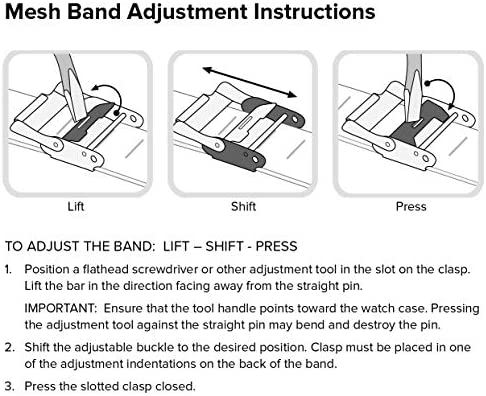 Mesh Band Adjustment Instructions

Lift

Shift

Press

TO ADJUST THE BAND: LIFT – SHIFT - PRESS

1. Position a flathead screwdriver or other adjustment tool in the slot on the clasp. Lift the bar in the direction facing away from the straight pin.

IMPORTANT: Ensure that the tool handle points toward the watch case. Pressing the adjustment tool against the straight pin may bend and destroy the pin.

2. Shift the adjustable buckle to the desired position. Clasp must be placed in one of the adjustment indentations on the back of the band.

3. Press the slotted clasp closed.