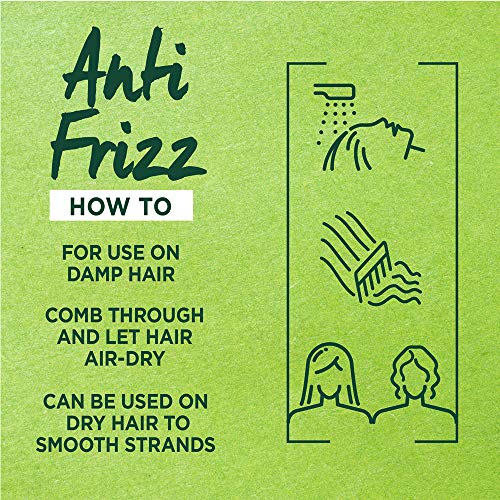 Anti Frizz

HOW TO

FOR USE ON DAMP HAIR

COMB THROUGH AND LET HAIR AIR-DRY

CAN BE USED ON DRY HAIR TO SMOOTH STRANDS